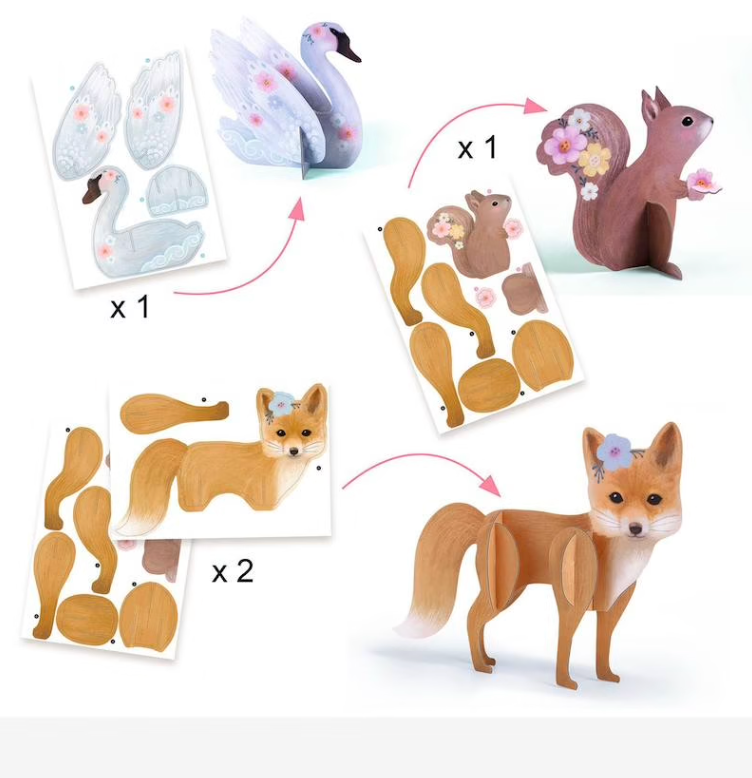 x 1

x 1

x 2