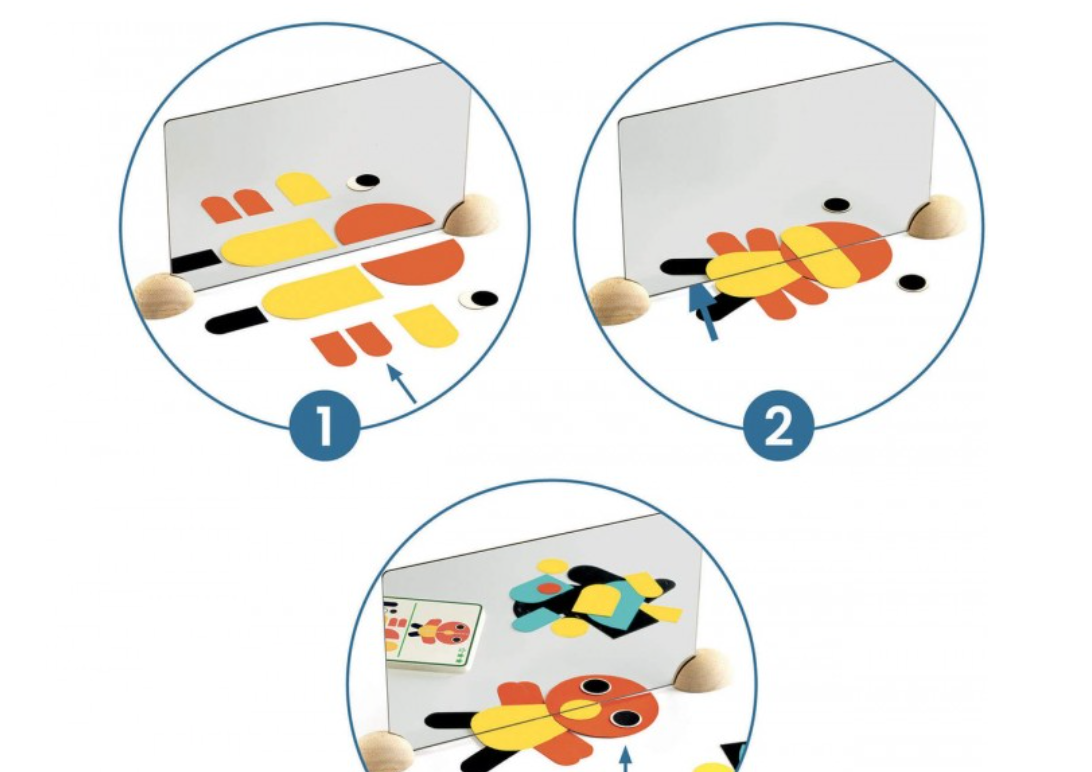 1

2