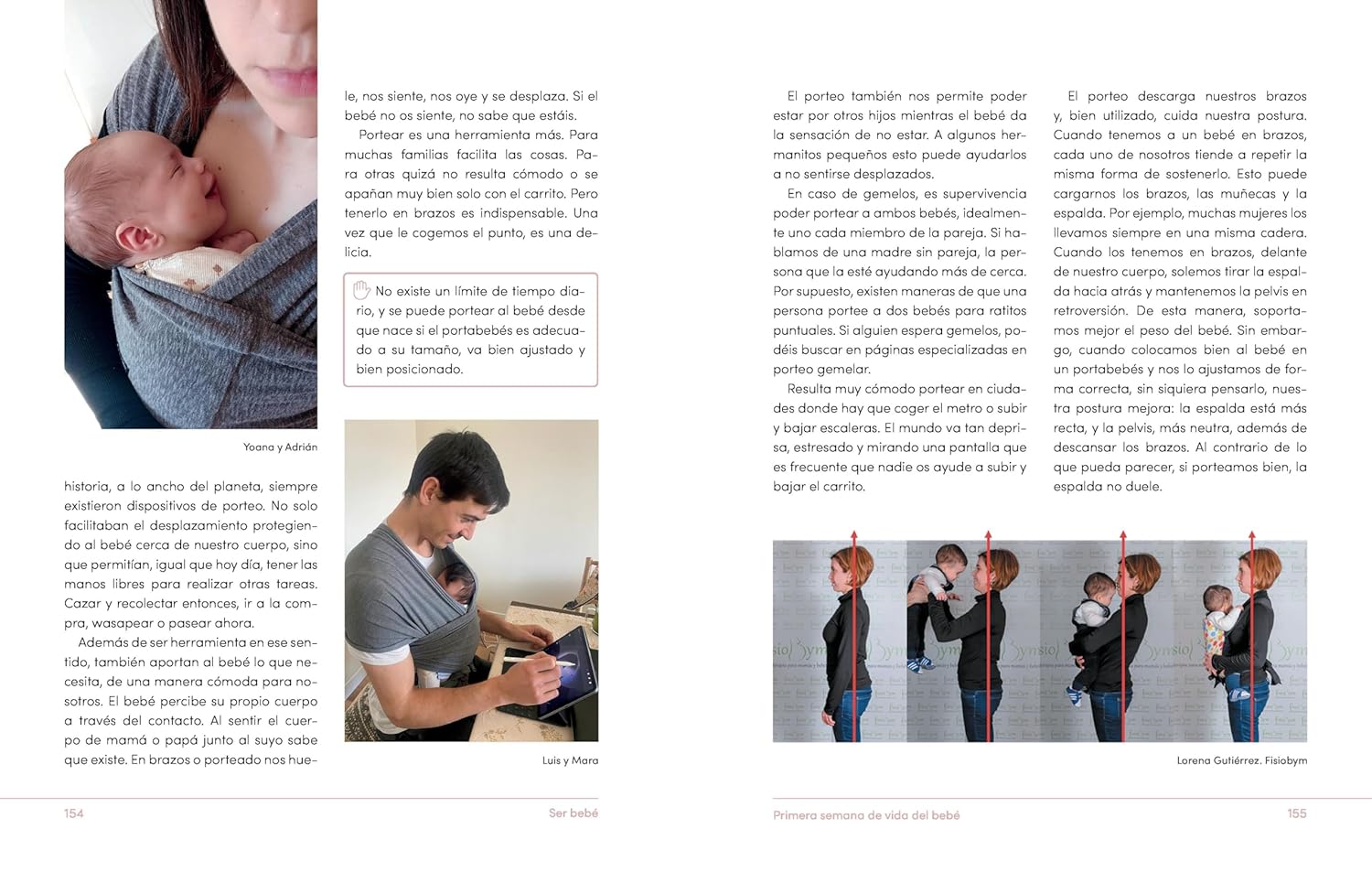 Yoana y Adrián

historia, a lo ancho del planeta, siempre existieron dispositivos de porteo. No solo facilitaban el desplazamiento protegiendo al bebé cerca de nuestro cuerpo, sino que permitían, igual que hoy día, tener las manos libres para realizar otras tareas. Cazar y recolectar entonces, ir a la compra, wasapear o pasear ahora.

Además de ser herramienta en ese sentido, también aportan al bebé lo que necesita, de una manera cómoda para nosotros. El bebé percibe su propio cuerpo a través del contacto. Al sentir el cuerpo de mamá o papá junto al suyo sabe que existe. En brazos o porteado nos huele, nos siente, nos oye y se desplaza. Si el bebé no os siente, no sabe que estáis.

Portear es una herramienta más. Para muchas familias facilita las cosas. Para otras quizá no resulta cómodo o se apañan muy bien solo con el carrito. Pero tenerlo en brazos es indispensable. Una vez que le cogemos el punto, es una delicia.

No existe un límite de tiempo diario, y se puede portear al bebé desde que nace si el portabebés es adecuado a su tamaño, va bien ajustado y bien posicionado.

Luis y Mara

154 Ser bebé

El porteo también nos permite poder estar por otros hijos mientras el bebé da la sensación de no estar. A algunos hermanitos pequeños esto puede ayudarlos a no sentirse desplazados.

En caso de gemelos, es supervivencia poder portear a ambos bebés, idealmente uno cada miembro de la pareja. Si hablamos de una madre sin pareja, la persona que la esté ayudando más de cerca. Por supuesto, existen maneras de que una persona portee a dos bebés para ratitos puntuales. Si alguien espera gemelos, podéis buscar en páginas especializadas en porteo gemelar.

Resulta muy cómodo portear en ciudades donde hay que coger el metro o subir y bajar escaleras. El mundo va tan deprisa, estresado y mirando una pantalla que es frecuente que nadie os ayude a subir y bajar el carrito.

El porteo descarga nuestros brazos y, bien utilizado, cuida nuestra postura. Cuando tenemos a un bebé en brazos, cada uno de nosotros tiende a repetir la misma forma de sostenerlo. Esto puede cargarnos los brazos, las muñecas y la espalda. Por ejemplo, muchas mujeres los llevamos siempre en una misma cadera. Cuando los tenemos en brazos, delante de nuestro cuerpo, solemos tirar la espalda hacia atrás y mantenemos la pelvis en retroversión. De esta manera, soportamos mejor el peso del bebé. Sin embargo, cuando colocamos bien al bebé en un portabebés y nos lo ajustamos de forma correcta, sin siquiera pensarlo, nuestra postura mejora: la espalda está más recta, y la pelvis, más neutra, además de descansar los brazos. Al contrario de lo que pueda parecer, si porteamos bien, la espalda no duele.

Lorena Gutiérrez. Fisiobym

Primera semana de vida del bebé 155