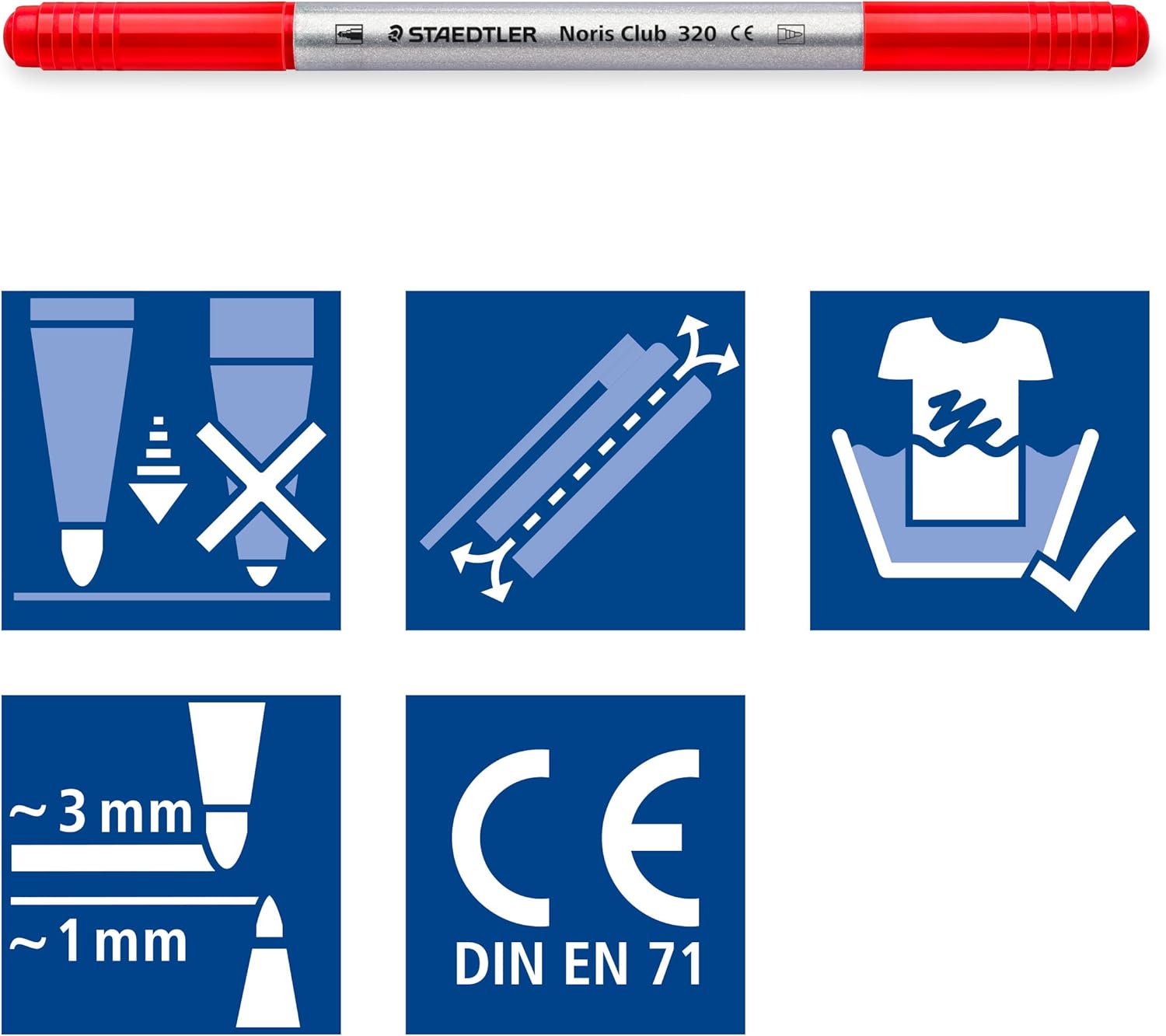 STAEDTLER Noris Club 320 CE

~3 mm
~1 mm

CE
DIN EN 71